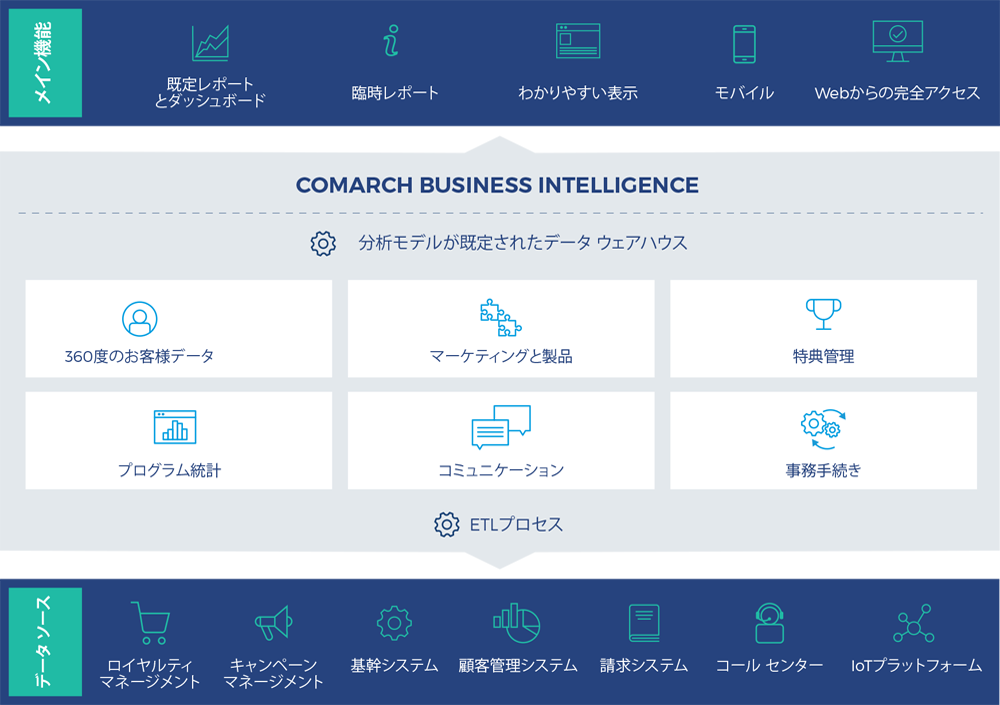 メイン機能

既定レポートとダッシュボード

臨時レポート

わかりやすい表示

モバイル

Webからの完全アクセス

COMARCH BUSINESS INTELLIGENCE

分析モデルが既定されたデータ ウェアハウス

360度のお客様データ

マーケティングと製品

特典管理

プログラム統計

コミュニケーション

事務手続き

ETLプロセス

データソース

ロイヤルティ マネージメント

キャンペーン マネージメント

基幹システム

顧客管理システム

請求システム

コール センター

IoTプラットフォーム